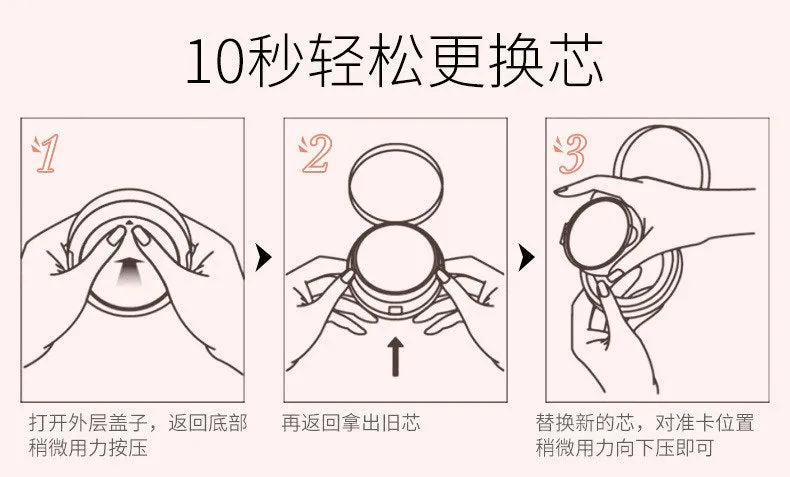 10秒轻松更换芯

1

打开外层盖子，返回底部稍微用力按压

2

再返回拿出旧芯

3

替换新的芯，对准卡位置稍微用力向下压即可